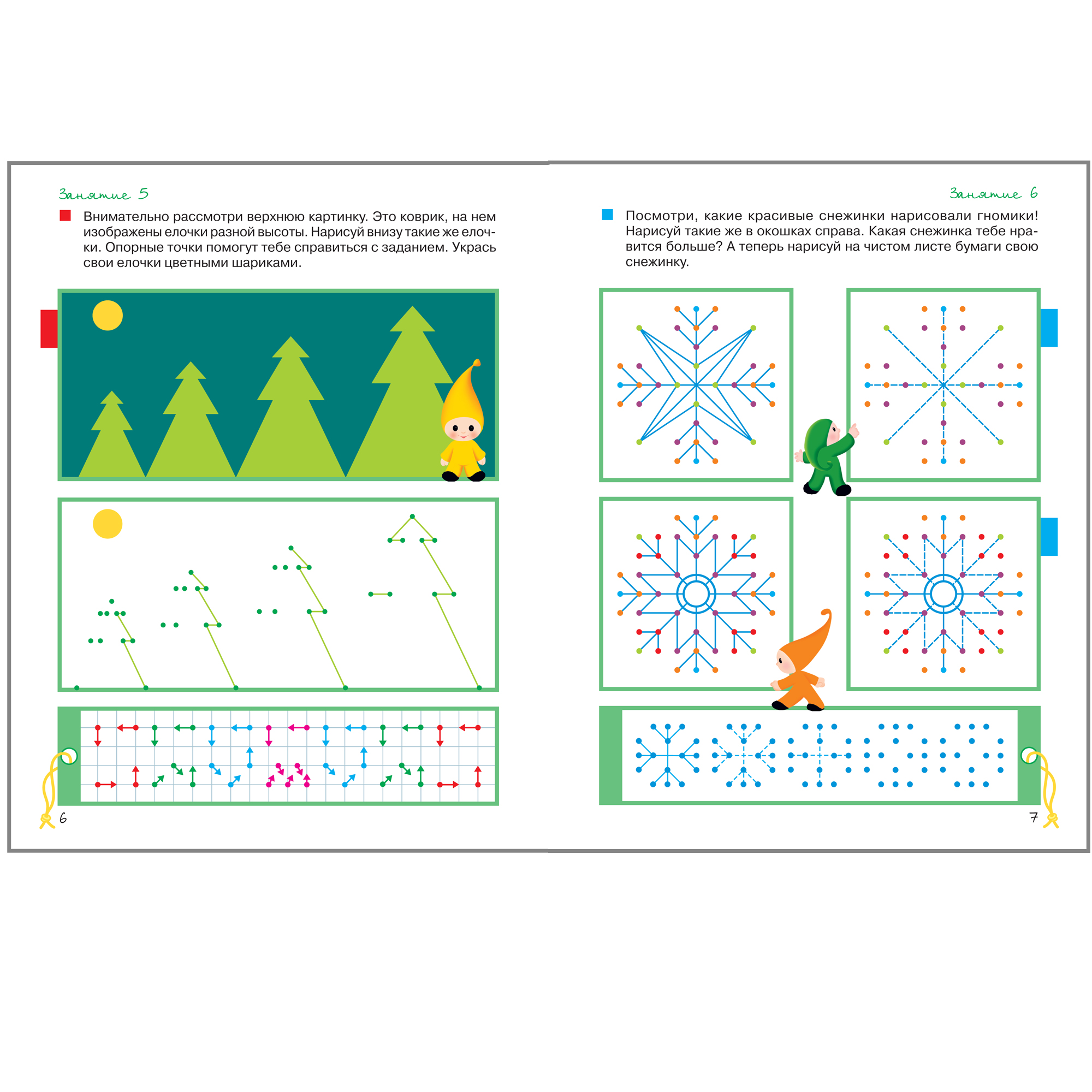 Занятие 5

Внимательно рассмотри верхнюю картинку. Это коврик, на нем изображены елочки разной высоты. Нарисуй внизу такие же елочки. Опорные точки помогут тебе справиться с заданием. Укрась свои елочки цветными шариками.

6

Занятие 6

Посмотри, какие красивые снежинки нарисовали гномики! Нарисуй такие же в окошках справа. Какая снежинка тебе нравится больше? А теперь нарисуй на чистом листе бумаги свою снежинку.

7