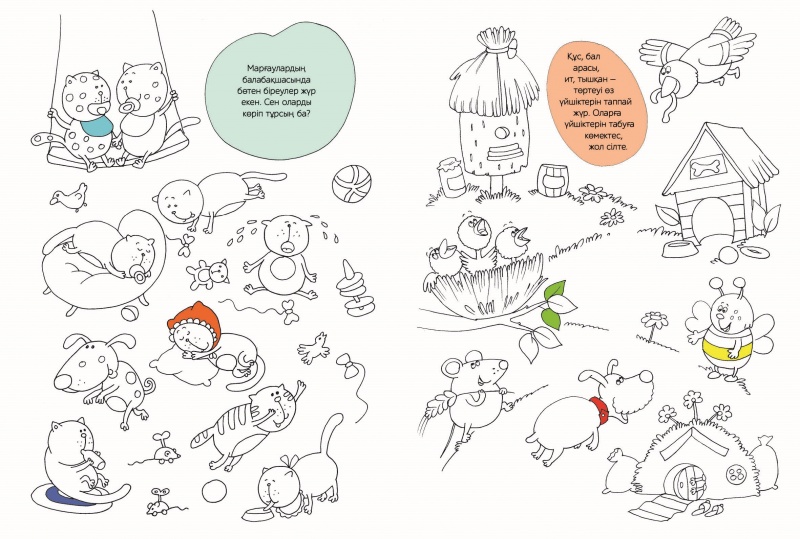 Марғаулардың балабақшасында бөтен біреулер жүр екен. Сен оларды көріп тұрсың ба?

Құс, бал арасы, ит, тышқан – төртеуі өз үйшіктерін таппай жүр. Оларға үйшіктерін табуға көмектес, жол сілте.