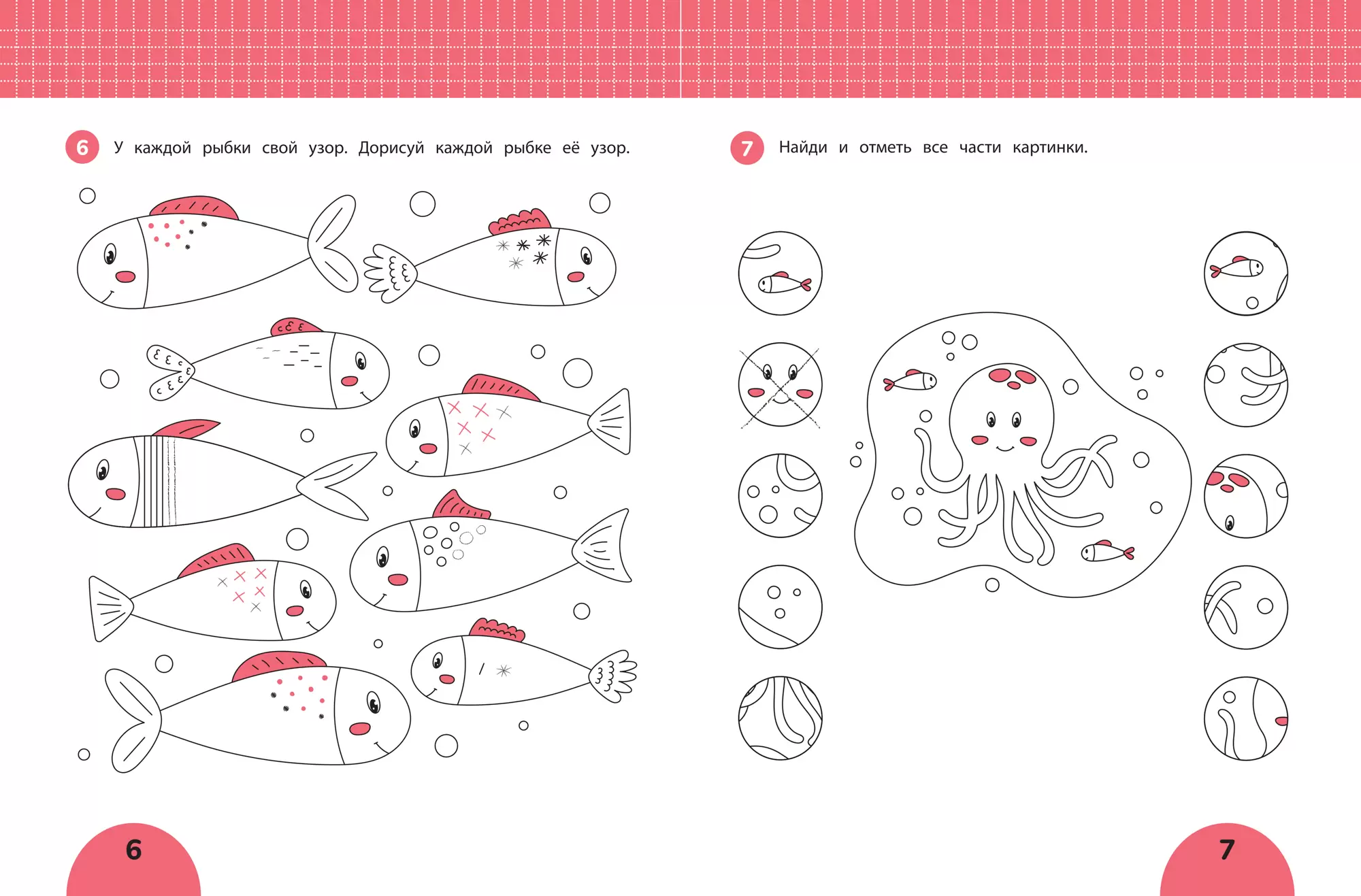 6 У каждой рыбки свой узор. Дорисуй каждой рыбке её узор.

6

7 Найди и отметь все части картинки.

7