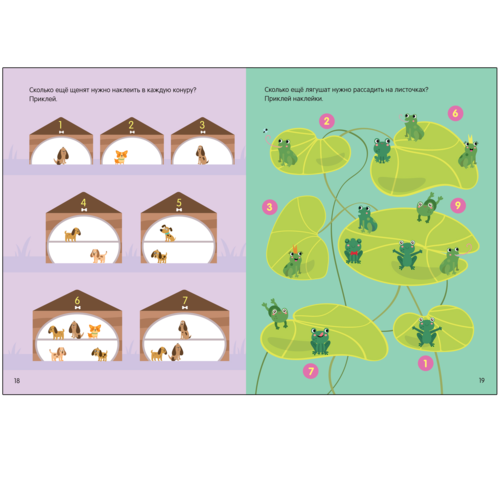 Сколько ещё щенят нужно наклеить в каждую конуру? Приклей.

1

2

3

4

5

6

7

18

Сколько ещё лягушат нужно рассадить на листочках? Приклей наклейки.

2

6

3

9

7

1

19