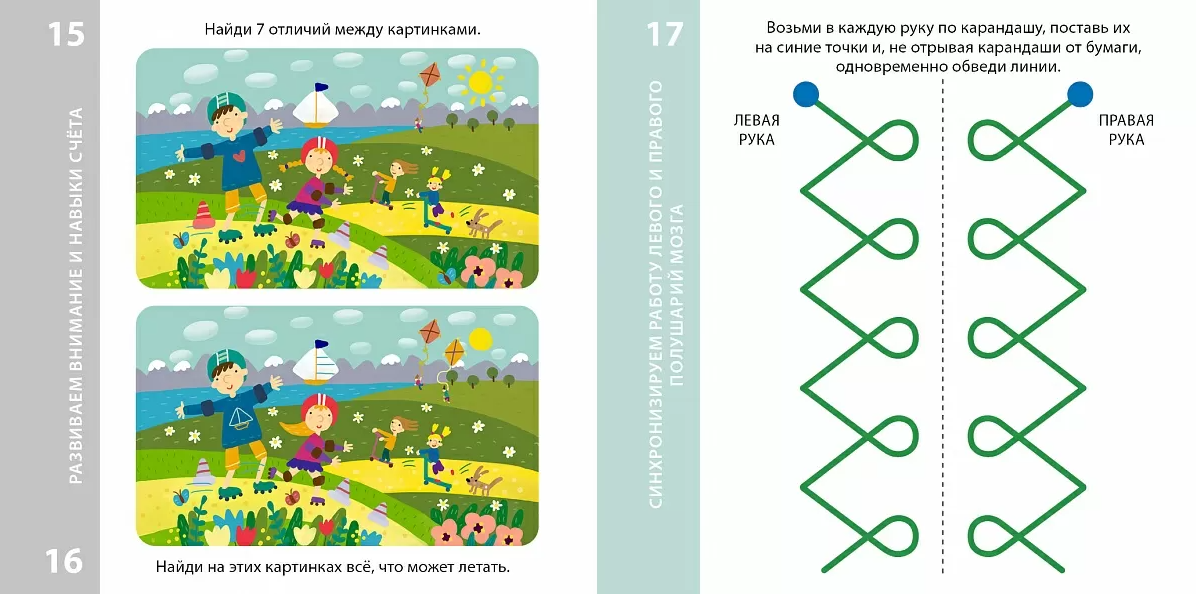 15

РАЗВИВАЕМ ВНИМАНИЕ И НАВЫКИ СЧЁТА

16

Найди 7 отличий между картинками.

Найди на этих картинках всё, что может летать.

17

СИНХРОНИЗИРУЕМ РАБОТУ ЛЕВОГО И ПРАВОГО ПОЛУШАРИЙ МОЗГА

Возьми в каждую руку по карандашу, поставь их на синие точки и, не отрывая карандаши от бумаги, одновременно обведи линии.

ЛЕВАЯ РУКА

ПРАВАЯ РУКА