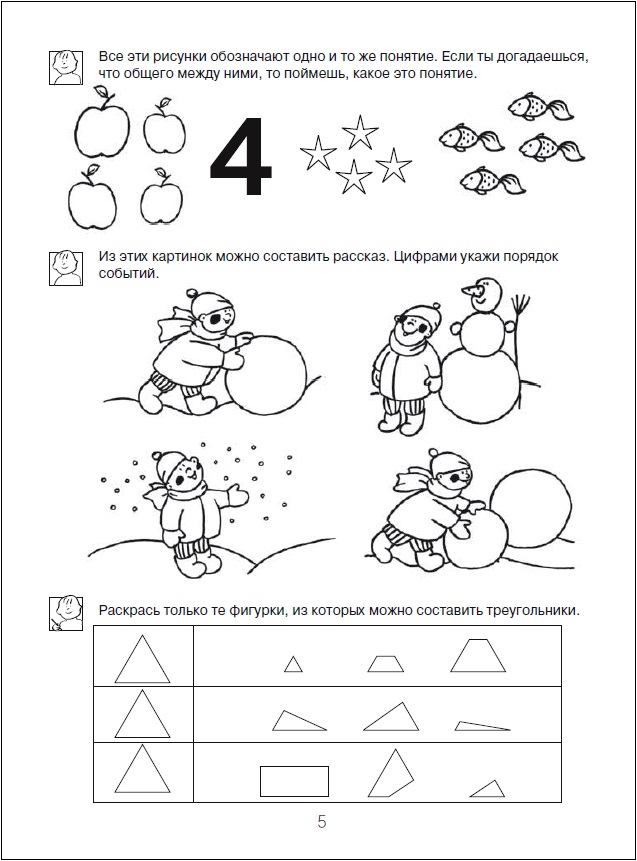 Все эти рисунки обозначают одно и то же понятие. Если ты догадаешься, что общего между ними, то поймешь, какое это понятие.

4

Из этих картинок можно составить рассказ. Цифрами укажи порядок событий.

Раскрась только те фигурки, из которых можно составить треугольники.

5